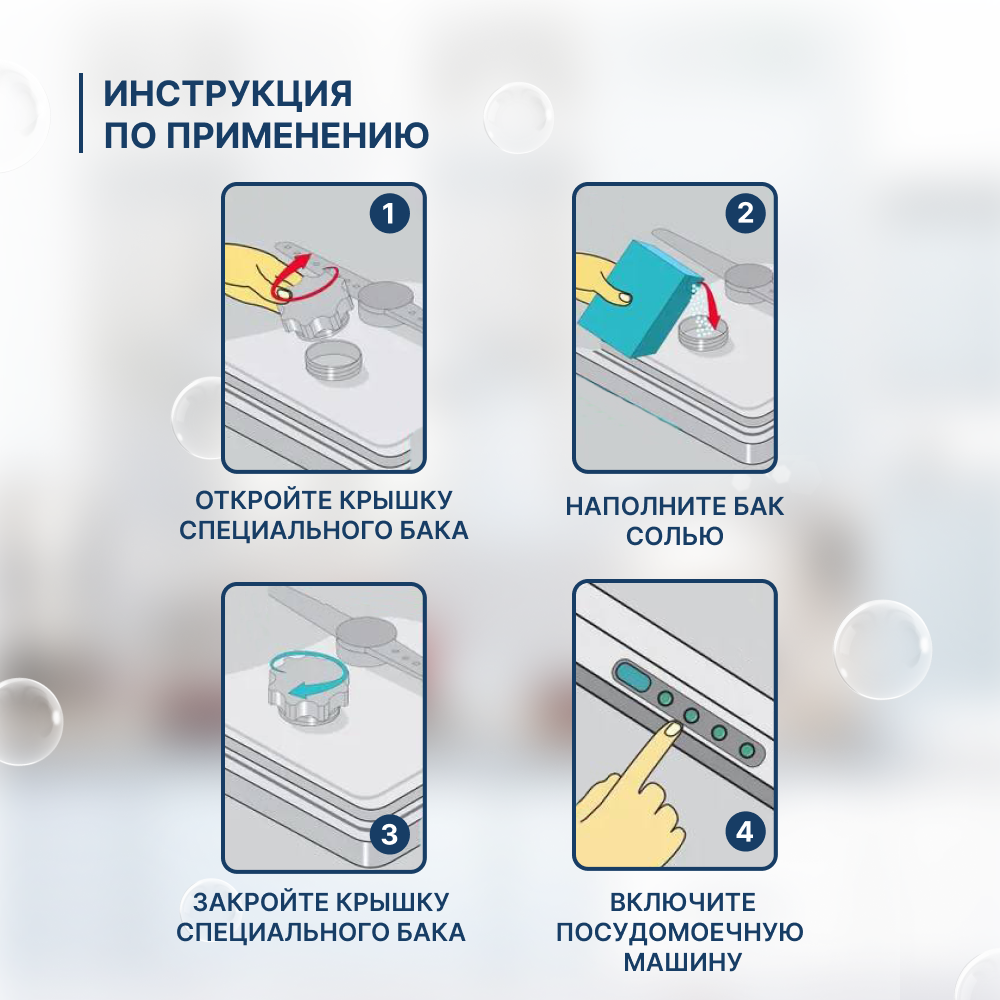 ИНСТРУКЦИЯ
ПО ПРИМЕНЕНИЮ

1

ОТКРОЙТЕ КРЫШКУ СПЕЦИАЛЬНОГО БАКА

2

НАПОЛНИТЕ БАК СОЛЬЮ

3

ЗАКРОЙТЕ КРЫШКУ СПЕЦИАЛЬНОГО БАКА

4

ВКЛЮЧИТЕ ПОСУДОМОЕЧНУЮ МАШИНУ